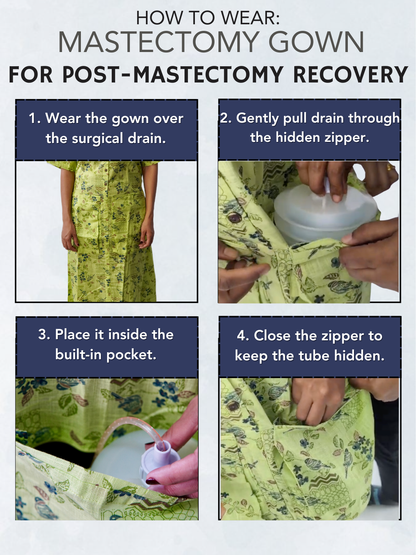 HOW TO WEAR:
MASTECTOMY GOWN
FOR POST-MASTECTOMY RECOVERY

1. Wear the gown over the surgical drain.

2. Gently pull drain through the hidden zipper.

3. Place it inside the built-in pocket.

4. Close the zipper to keep the tube hidden.